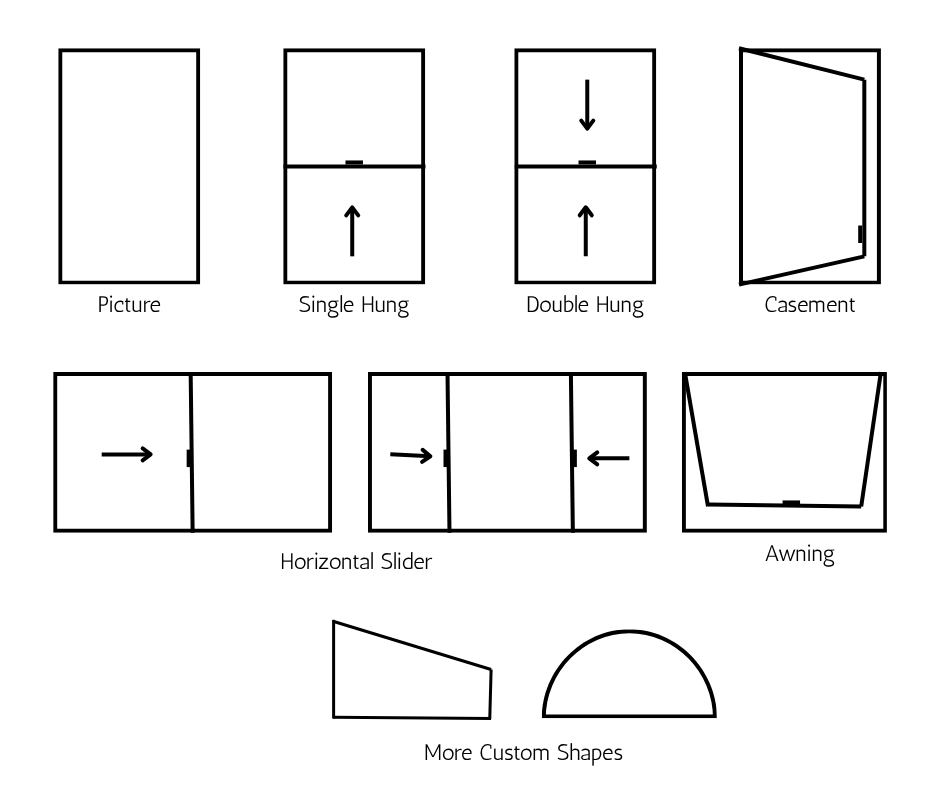 Picture

Single Hung

Double Hung

Casement

Horizontal Slider

Awning

More Custom Shapes